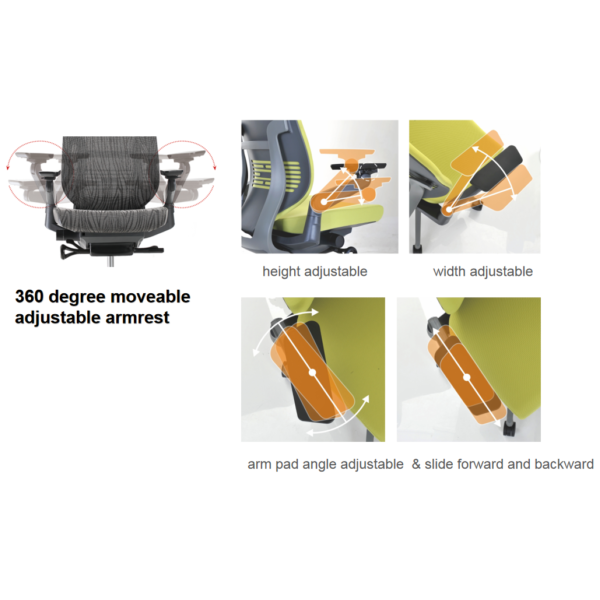 360 degree moveable adjustable armrest

height adjustable

width adjustable

arm pad angle adjustable

& slide forward and backward